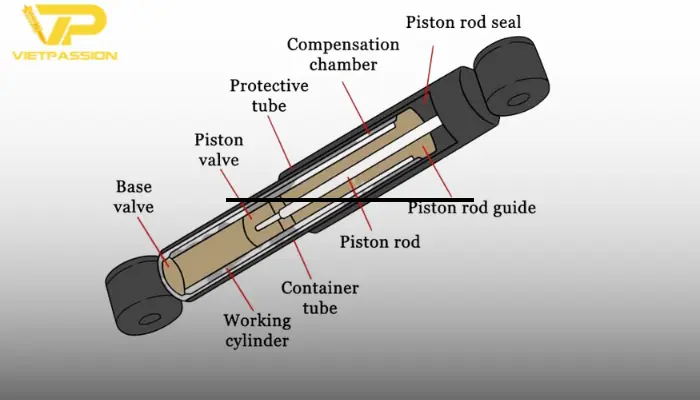 VP
VIETPASSION

Piston rod seal

Compensation chamber

Protective tube

Piston valve

Base valve

Piston rod guide

Piston rod

Container tube

Working cylinder